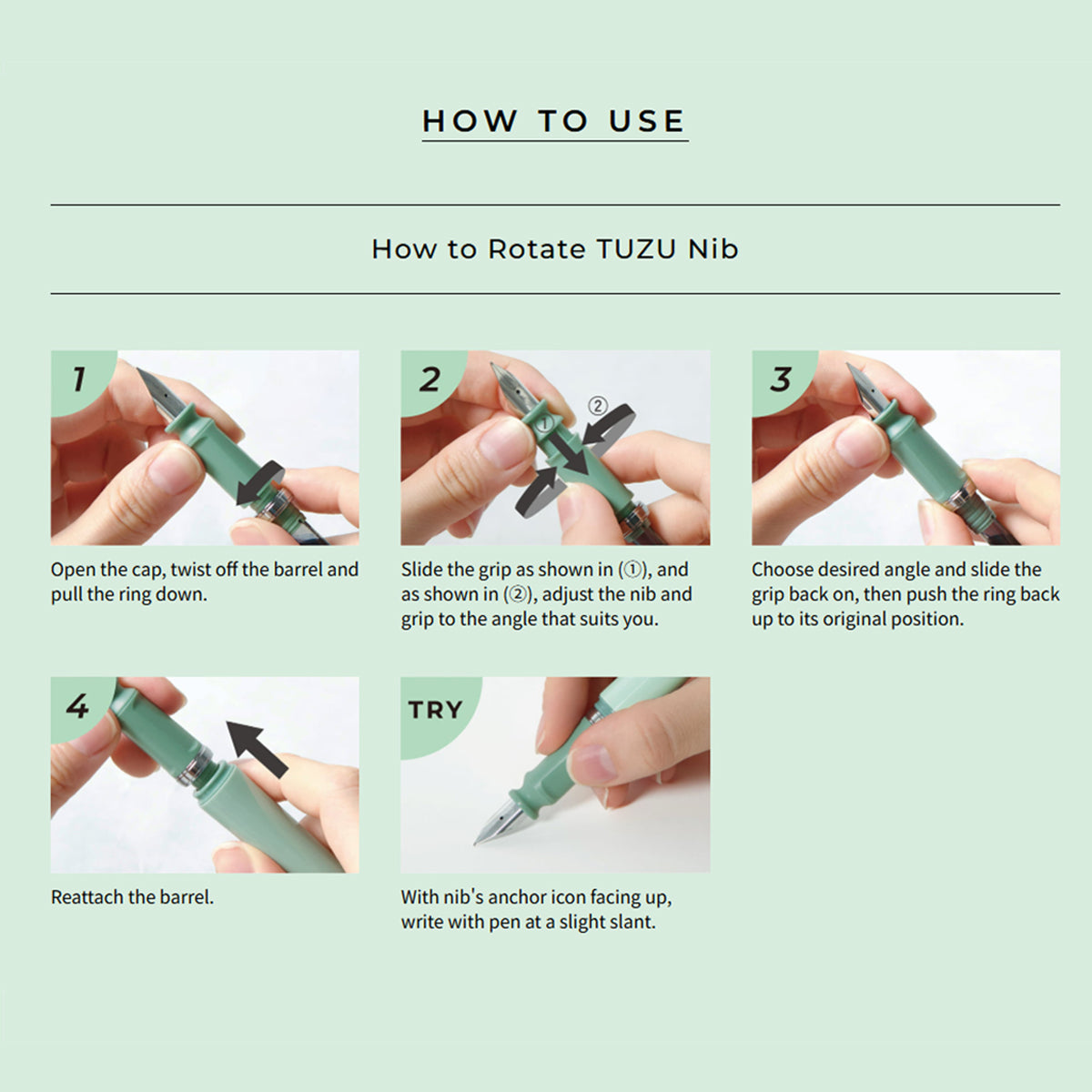 HOW TO USE

How to Rotate TUZU Nib

1

Open the cap, twist off the barrel and pull the ring down.

2

①

②

Slide the grip as shown in (①), and as shown in (②), adjust the nib and grip to the angle that suits you.

3

Choose desired angle and slide the grip back on, then push the ring back up to its original position.

4

Reattach the barrel.

TRY

With nib's anchor icon facing up, write with pen at a slight slant.